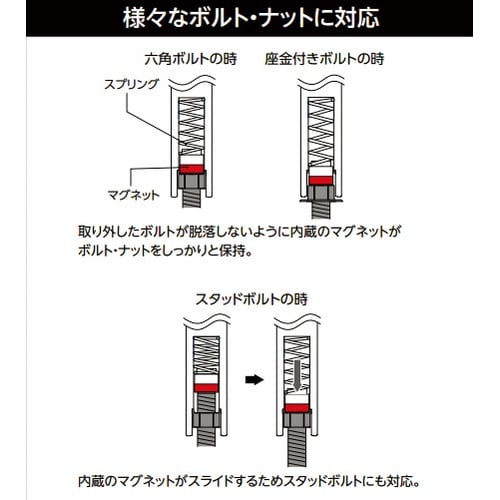 様々なボルト･ナットに対応

六角ボルトの時

座金付きボルトの時

スプリング

マグネット

取り外したボルトが脱落しないように内蔵のマグネットがボルト･ナットをしっかりと保持。

スタッドボルトの時

内蔵のマグネットがスライドするためスタッドボルトにも対応。