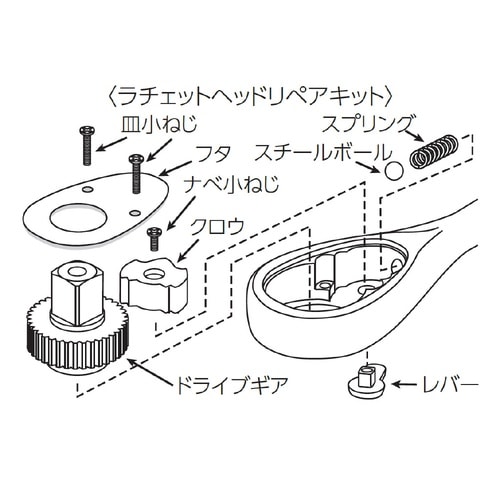 〈ラチェットヘッドリペアキット〉

皿小ねじ

スプリング

フタ

スチールボール

ナベ小ねじ

クロウ

ドライブギア

レバー