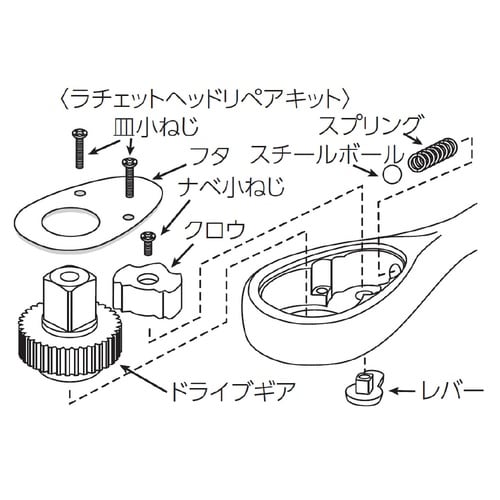 〈ラチェットヘッドリペアキット〉

皿小ねじ

スプリング

フタ

スチールボール

ナベ小ねじ

クロウ

ドライブギア

レバー