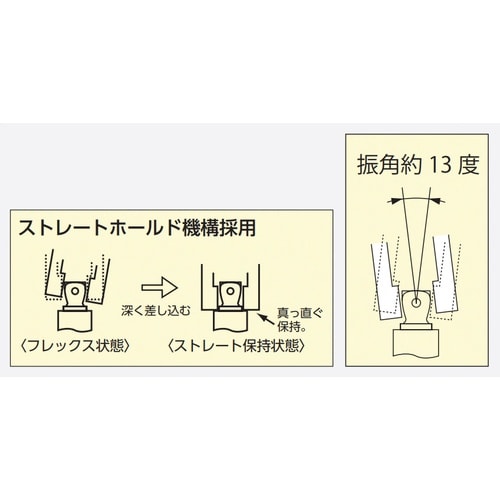 ストレートホールド機構採用

深く差し込む

真っ直ぐ保持。

〈フレックス状態〉

〈ストレート保持状態〉

振角約 13 度