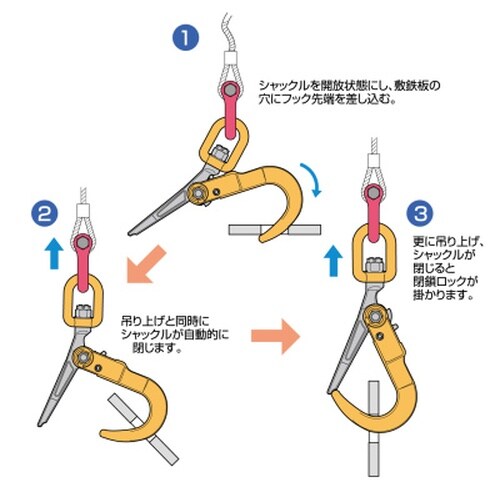 1

シャックルを開放状態にし、敷鉄板の穴にフック先端を差し込む。

2

吊り上げと同時にシャックルが自動的に閉じます。

3

更に吊り上げ、シャックルが閉じると閉鎖ロックが掛かります。