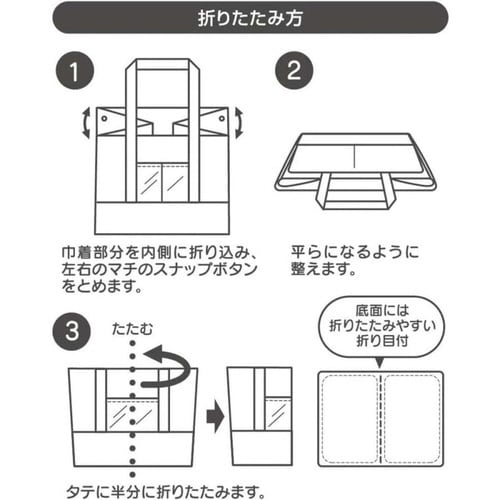 折りたたみ方

1

巾着部分を内側に折り込み、左右のマチのスナップボタンをとめます。

2

平らになるように整えます。

3

たたむ

タテに半分に折りたたみます。

底面には折りたたみやすい折り目付