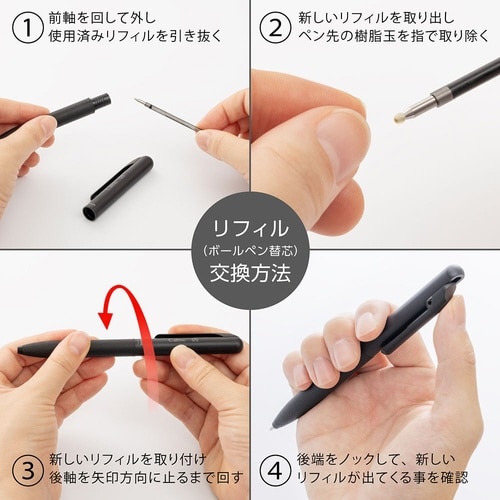 ① 前軸を回して外し
使用済みリフィルを引き抜く

② 新しいリフィルを取り出し
ペン先の樹脂玉を指で取り除く

リフィル
(ボールペン替芯)
交換方法

③ 新しいリフィルを取り付け
後軸を矢印方向に止るまで回す

④ 後端をノックして、新しい
リフィルが出てくる事を確認