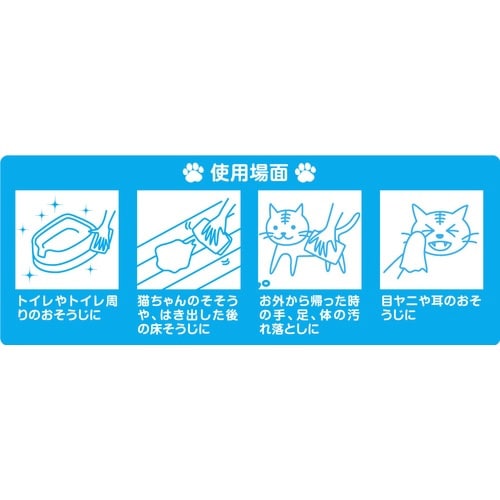 使用場面

トイレやトイレ周りのおそうじに

猫ちゃんのそそうや、はき出した後の床そうじに

お外から帰った時の手、足、体の汚れ落としに

目ヤニや耳のおそうじに