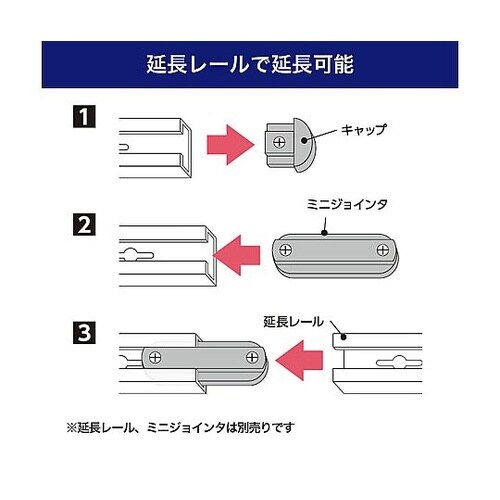 延長レールで延長可能

1

キャップ

2

ミニジョインタ

3

延長レール

※延長レール、ミニジョインタは別売りです