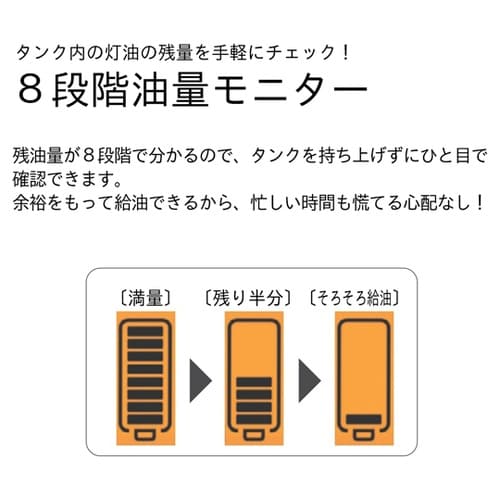 タンク内の灯油の残量を手軽にチェック！
８段階油量モニター

残油量が８段階で分かるので、タンクを持ち上げずにひと目で確認できます。
余裕をもって給油できるから、忙しい時間も慌てる心配なし！

〔満量〕 〔残り半分〕 〔そろそろ給油〕