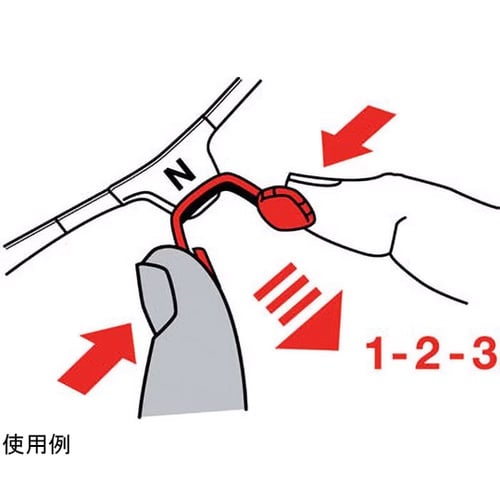 N

1-2-3

使用例