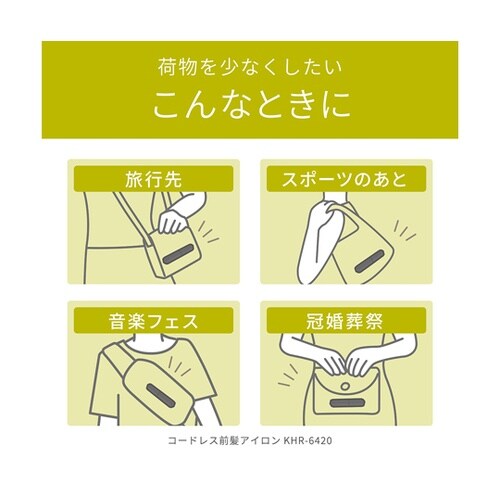 荷物を少なくしたい
こんなときに

旅行先

スポーツのあと

音楽フェス

冠婚葬祭

コードレス前髪アイロン KHR-6420