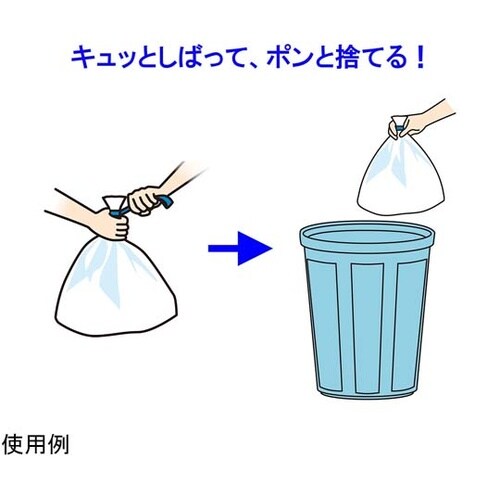 キュッとしばって、ポンと捨てる！

使用例