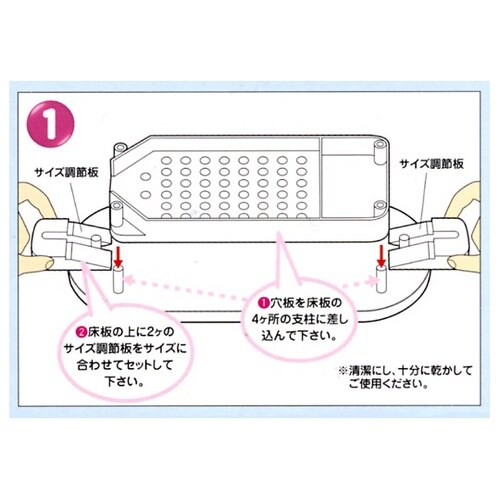 1

サイズ調節板

サイズ調節板

❶穴板を床板の4ヶ所の支柱に差し込んで下さい。

❷床板の上に2ヶのサイズ調節板をサイズに合わせてセットして下さい。

※清潔にし、十分に乾かしてご使用ください。