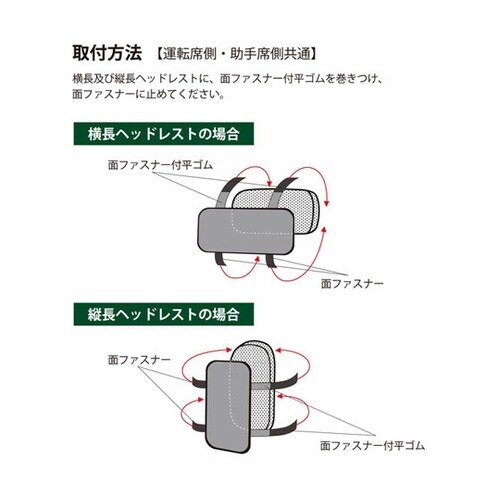 取付方法 【運転席側・助手席側共通】

横長及び縦長ヘッドレストに、面ファスナー付平ゴムを巻きつけ、面ファスナーに止めてください。

横長ヘッドレストの場合

面ファスナー付平ゴム

面ファスナー

縦長ヘッドレストの場合

面ファスナー

面ファスナー付平ゴム