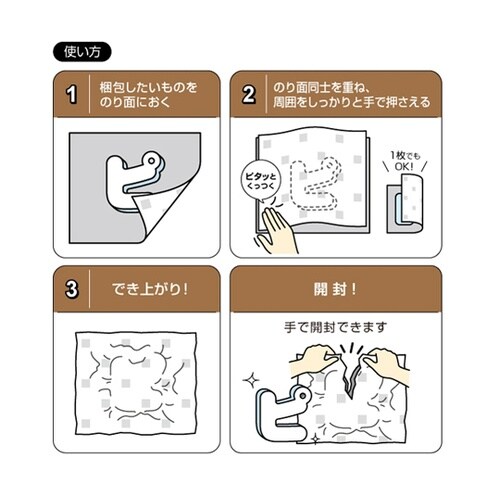 使い方

1 梱包したいものをのり面におく

2 のり面同士を重ね、周囲をしっかりと手で押さえる

ピタッとくっつく

1枚でもOK!

3 でき上がり!

開 封!

手で開封できます