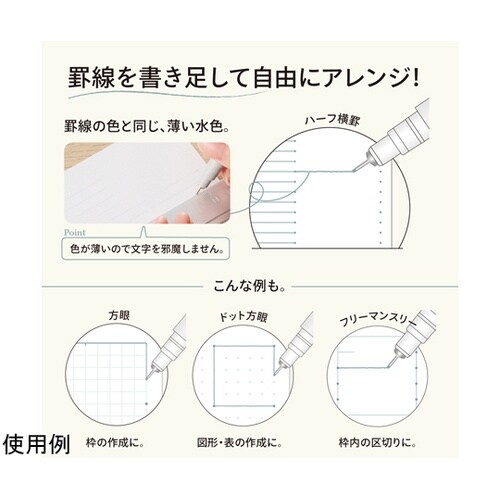 罫線を書き足して自由にアレンジ!

罫線の色と同じ、薄い水色。

ハーフ横罫

Point

色が薄いので文字を邪魔しません。

こんな例も。

方眼

ドット方眼

フリーマンスリー

使用例

枠の作成に。

図形・表の作成に。

枠内の区切りに。