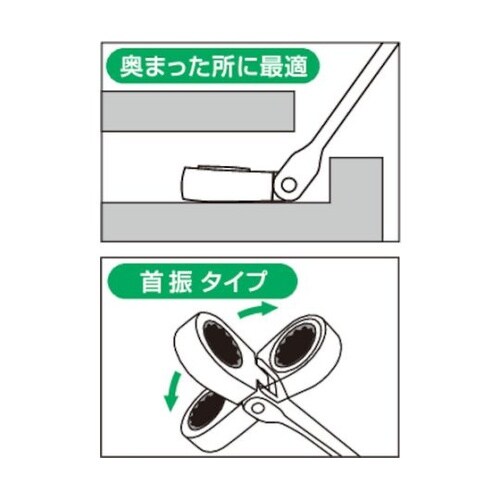 奥まった所に最適

首振 タイプ