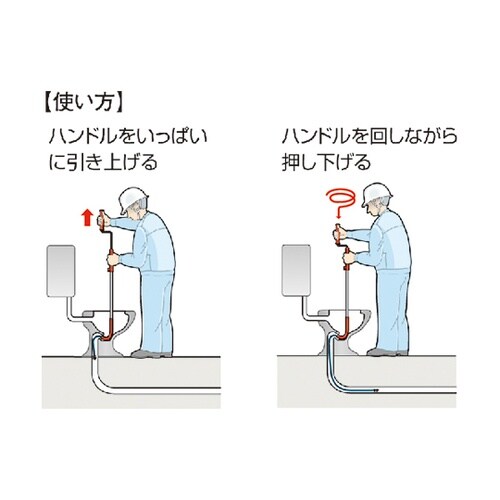 【使い方】

ハンドルをいっぱいに引き上げる

ハンドルを回しながら押し下げる