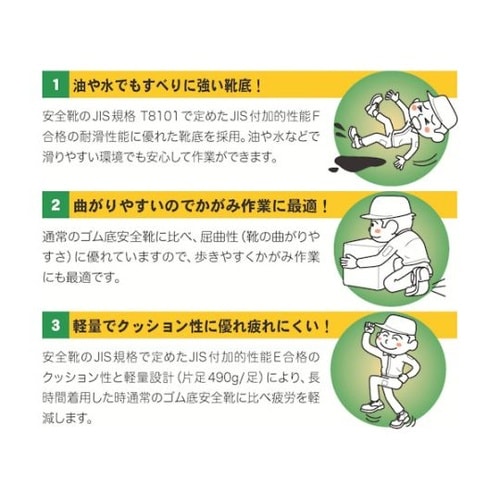 1 油や水でもすべりに強い靴底！

安全靴のJIS規格 T8101で定めたJIS付加的性能F合格の耐滑性能に優れた靴底を採用。油や水などで滑りやすい環境でも安心して作業ができます。

2 曲がりやすいのでかがみ作業に最適！

通常のゴム底安全靴に比べ、屈曲性（靴の曲がりやすさ）に優れていますので、歩きやすくかがみ作業にも最適です。

3 軽量でクッション性に優れ疲れにくい！

安全靴のJIS規格で定めたJIS付加的性能E合格のクッション性と軽量設計（片足490g/足）により、長時間着用した時通常のゴム底安全靴に比べ疲労を軽減します。