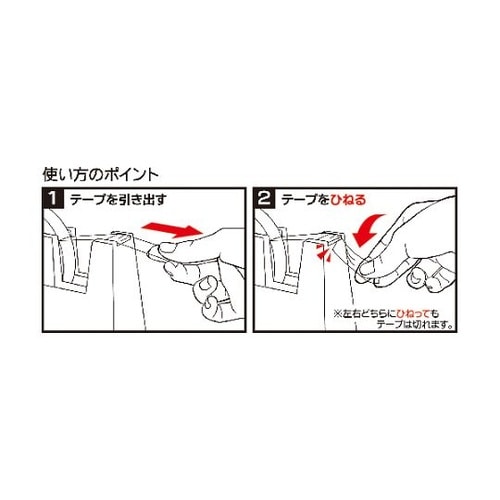 使い方のポイント

1 テープを引き出す

2 テープをひねる

※左右どちらにひねってもテープは切れます。