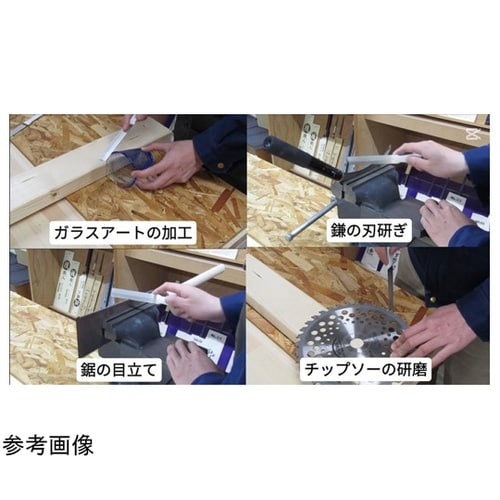 ガラスアートの加工

鎌の刃研ぎ

鋸の目立て

チップソーの研磨

参考画像