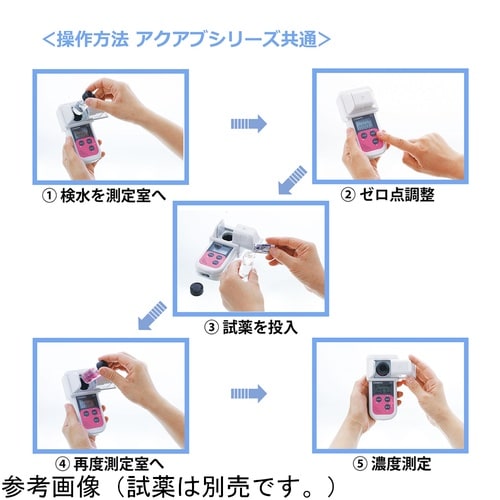 ＜操作方法 アクアブシリーズ共通＞

① 検水を測定室へ

② ゼロ点調整

③ 試薬を投入

④ 再度測定室へ

⑤ 濃度測定

参考画像（試薬は別売です。）