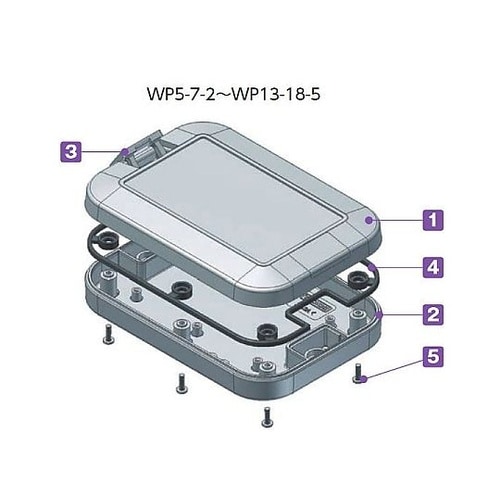 WP5-7-2～WP13-18-5

3

1

4

2

5