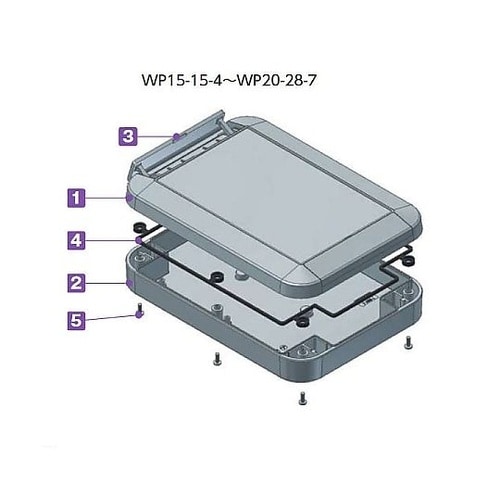 WP15-15-4～WP20-28-7

3

1

4

2

5