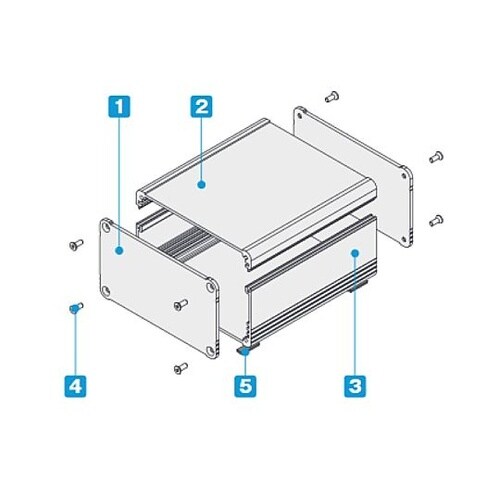 1
2
4
5
3