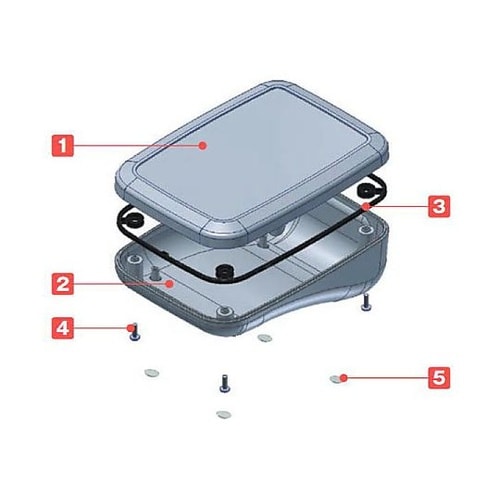 1
3
2
4
5