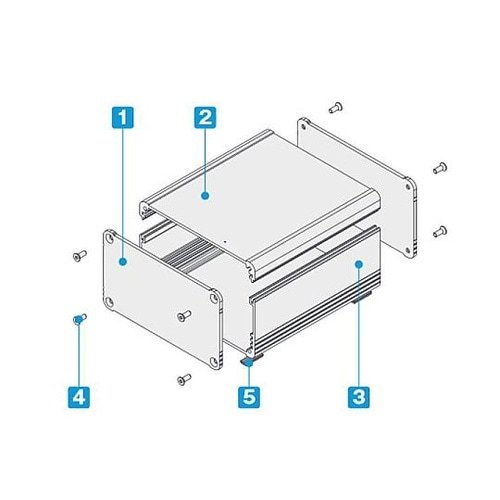 1
2
4
5
3