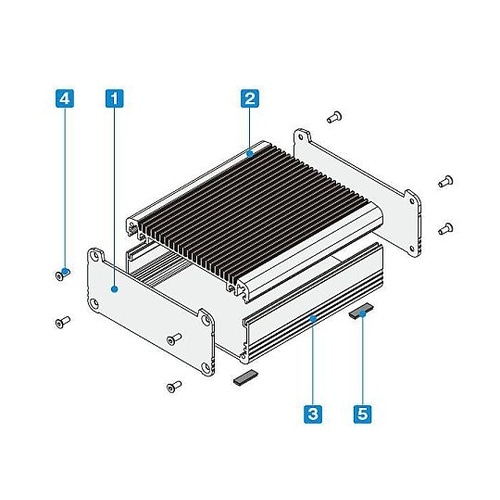 4
1
2
3
5