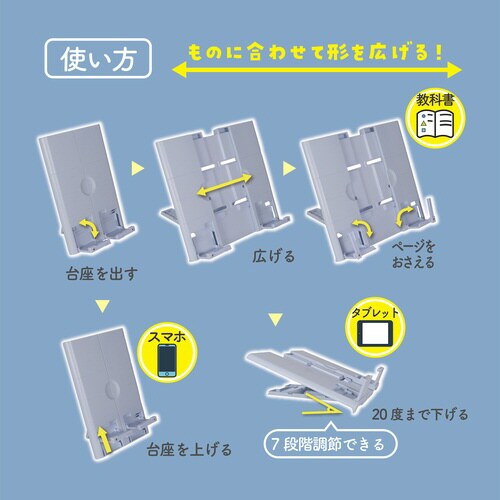 使い方

ものに合わせて形を広げる！

教科書

台座を出す

広げる

ページをおさえる

スマホ

台座を上げる

タブレット

20度まで下げる

7段階調節できる