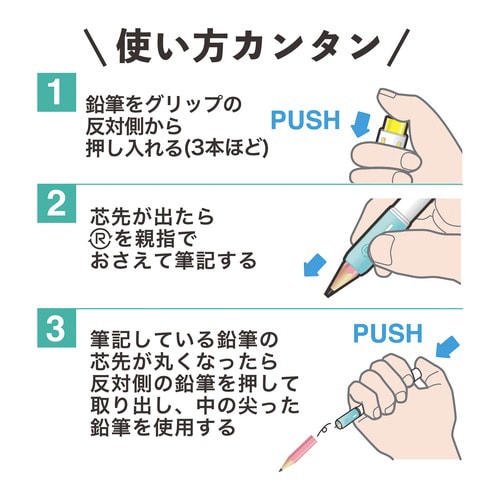 ＼使い方カンタン／

1
鉛筆をグリップの反対側から押し入れる(3本ほど)
PUSH

2
芯先が出たら
Ⓡを親指でおさえて筆記する

3
筆記している鉛筆の芯先が丸くなったら反対側の鉛筆を押して取り出し、中の尖った鉛筆を使用する
PUSH