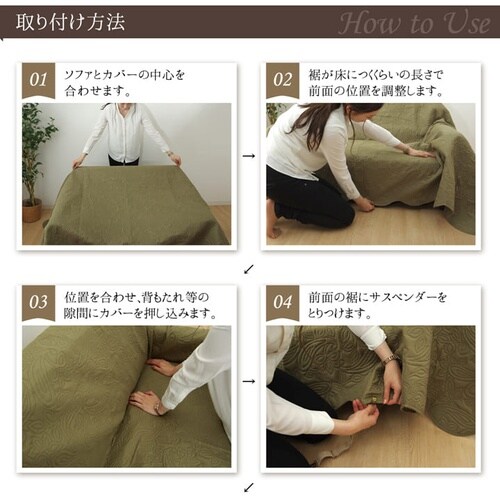 取り付け方法 How to Use

01 ソファとカバーの中心を合わせます。

→

02 裾が床につくくらいの長さで前面の位置を調整します。

↙

03 位置を合わせ、背もたれ等の隙間にカバーを押し込みます。

→

04 前面の裾にサスペンダーをとりつけます。

↙