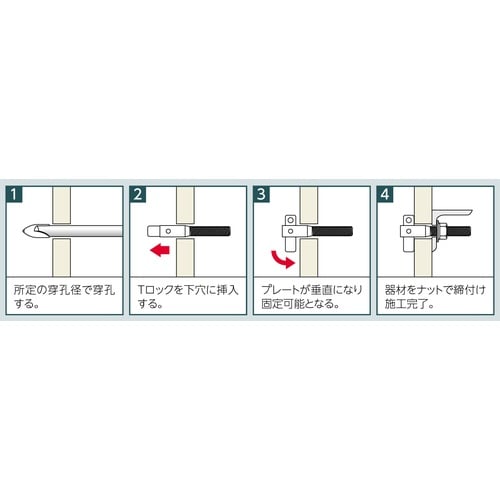 1

所定の穿孔径で穿孔する。

2

Tロックを下穴に挿入する。

3

プレートが垂直になり固定可能となる。

4

器材をナットで締付け施工完了。