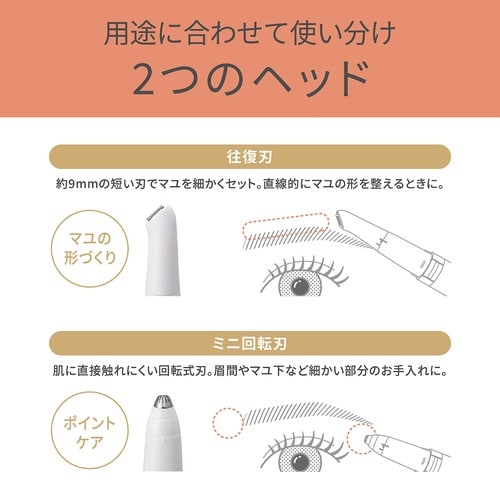 用途に合わせて使い分け
2つのヘッド

往復刃

約9mmの短い刃でマユを細かくセット。直線的にマユの形を整えるときに。

マユの形づくり

ミニ回転刃

肌に直接触れにくい回転式刃。眉間やマユ下など細かい部分のお手入れに。

ポイントケア