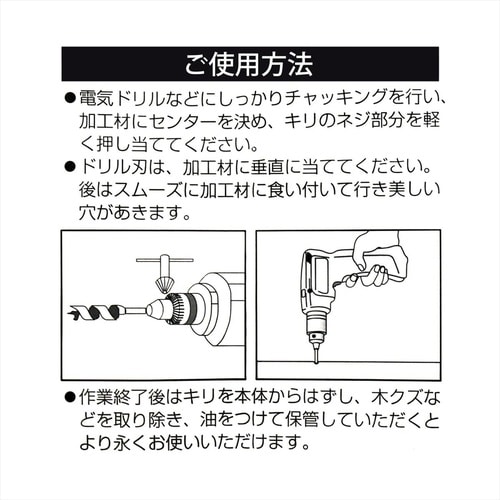 ご使用方法

●電気ドリルなどにしっかりチャッキングを行い、加工材にセンターを決め、キリのネジ部分を軽く押し当ててください。

●ドリル刃は、加工材に垂直に当ててください。後はスムーズに加工材に食い付いて行き美しい穴があきます。

●作業終了後はキリを本体からはずし、木クズなどを取り除き、油をつけて保管していただくとより永くお使いいただけます。