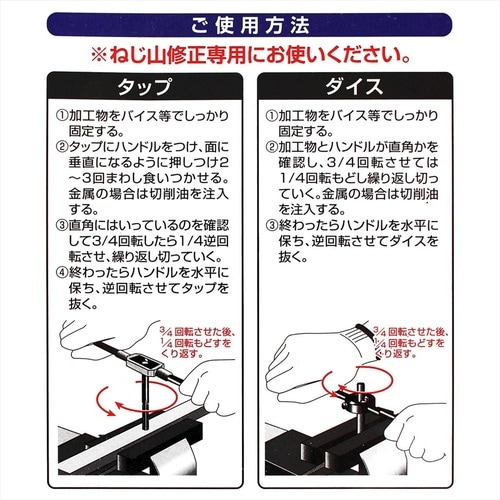 ご使用方法

※ねじ山修正専用にお使いください。

タップ

①加工物をバイス等でしっかり固定する。
②タップにハンドルをつけ、面に垂直になるように押しつけ2～3回まわし食いつかせる。金属の場合は切削油を注入する。
③直角にはいっているのを確認して3/4回転したら1/4逆回転させ、繰り返し切っていく。
④終わったらハンドルを水平に保ち、逆回転させてタップを抜く。

$\frac{3}{4}$回転させた後、$\frac{1}{4}$回転もどすをくり返す。

ダイス

①加工物をバイス等でしっかり固定する。
②加工物とハンドルが直角かを確認し、3/4回転させては1/4回転もどし繰り返し切っていく。金属の場合は切削油を注入する。
③終わったらハンドルを水平に保ち、逆回転させてダイスを抜く。

$\frac{3}{4}$回転させた後、$\frac{1}{4}$回転もどすをくり返す。