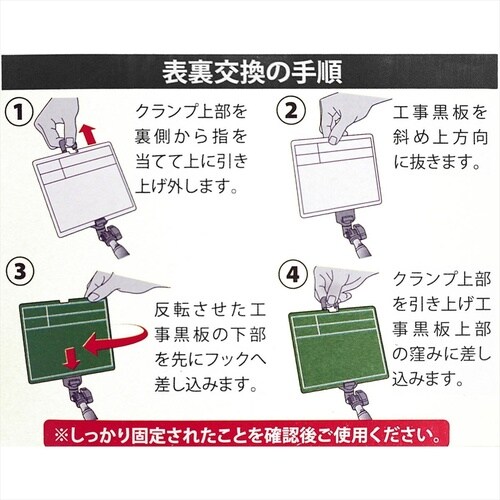 表裏交換の手順

①
クランプ上部を裏側から指を当てて上に引き上げ外します。

②
工事黒板を斜め上方向に抜きます。

③
反転させた工事黒板の下部を先にフックへ差し込みます。

④
クランプ上部を引き上げ工事黒板上部の窪みに差し込みます。

※しっかり固定されたことを確認後ご使用ください。