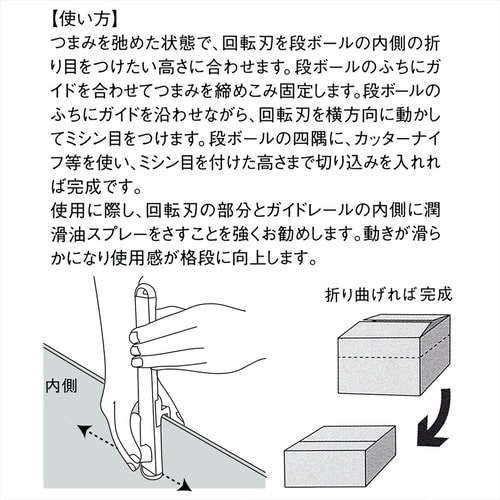 【使い方】
つまみを弛めた状態で、回転刃を段ボールの内側の折り目をつけたい高さに合わせます。段ボールのふちにガイドを合わせてつまみを締めこみ固定します。段ボールのふちにガイドを沿わせながら、回転刃を横方向に動かしてミシン目をつけます。段ボールの四隅に、カッターナイフ等を使い、ミシン目を付けた高さまで切り込みを入れれば完成です。
使用に際し、回転刃の部分とガイドレールの内側に潤滑油スプレーをさすことを強くお勧めします。動きが滑らかになり使用感が格段に向上します。

折り曲げれば完成

内側