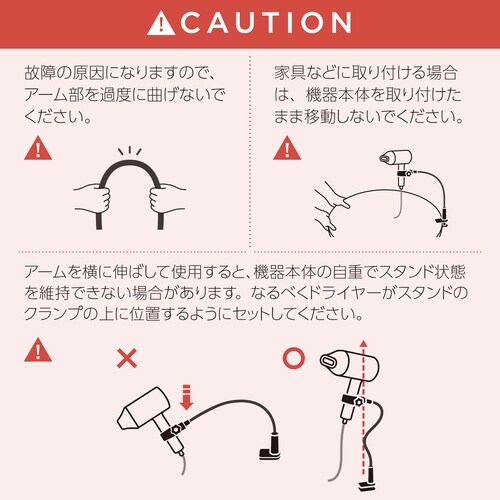 CAUTION

故障の原因になりますので、アーム部を過度に曲げないでください。

家具などに取り付ける場合は、機器本体を取り付けたまま移動しないでください。

アームを横に伸ばして使用すると、機器本体の自重でスタンド状態を維持できない場合があります。なるべくドライヤーがスタンドのクランプの上に位置するようにセットしてください。

×

○