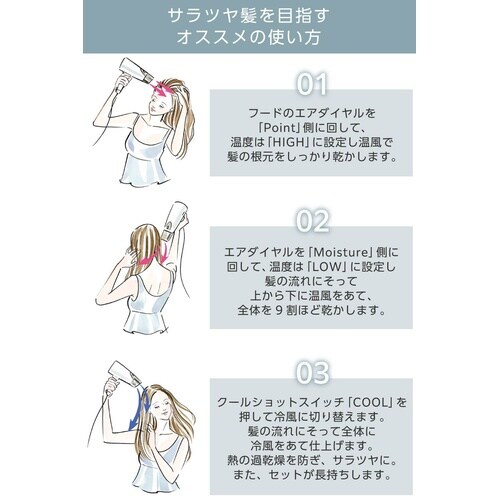 サラツヤ髪を目指す
オススメの使い方

01

フードのエアダイヤルを「Point」側に回して、温度は「HIGH」に設定し温風で髪の根元をしっかり乾かします。

02

エアダイヤルを「Moisture」側に回して、温度は「LOW」に設定し髪の流れにそって上から下に温風をあて、全体を９割ほど乾かします。

03

クールショットスイッチ「COOL」を押して冷風に切り替えます。髪の流れにそって全体に冷風をあて仕上げます。熱の過乾燥を防ぎ、サラツヤに。また、セットが長持ちします。