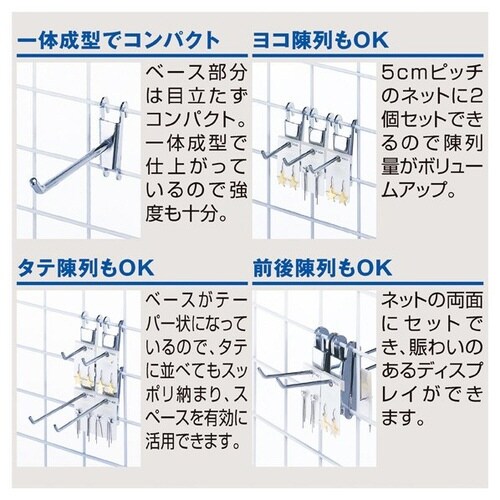 一体成型でコンパクト

ベース部分は目立たずコンパクト。一体成型で仕上がっているので強度も十分。

ヨコ陳列もOK

5cmピッチのネットに2個セットできるので陳列量がボリュームアップ。

タテ陳列もOK

ベースがテーパー状になっているので、タテに並べてもスッポリ納まり、スペースを有効に活用できます。

前後陳列もOK

ネットの両面にセットでき、賑わいのあるディスプレイができます。