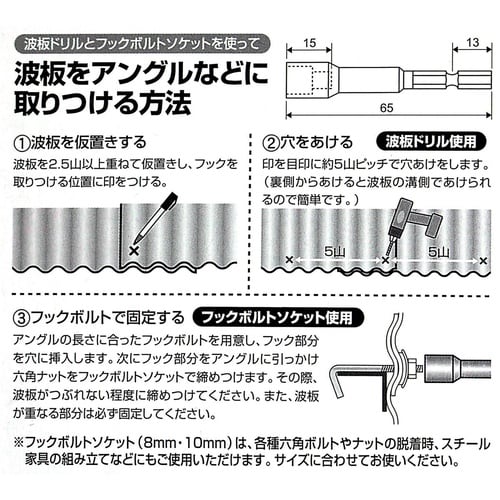 波板ドリルとフックボルトソケットを使って

波板をアングルなどに取りつける方法

15

13

65

①波板を仮置きする

波板を2.5山以上重ねて仮置きし、フックを取りつける位置に印をつける。

②穴をあける

波板ドリル使用

印を目印に約5山ピッチで穴あけをします。（裏側からあけると波板の溝側であけられるので簡単です。）

5山

5山

③フックボルトで固定する

フックボルトソケット使用

アングルの長さに合ったフックボルトを用意し、フック部分を穴に挿入します。次にフック部分をアングルに引っかけ六角ナットをフックボルトソケットで締めつけます。その際、波板がつぶれない程度に締めつけてください。また、波板が重なる部分は必ず固定してください。

※フックボルトソケット（8mm・10mm）は、各種六角ボルトやナットの脱着時、スチール家具の組み立てなどにもご使用いただけます。サイズに合わせてお使いください。