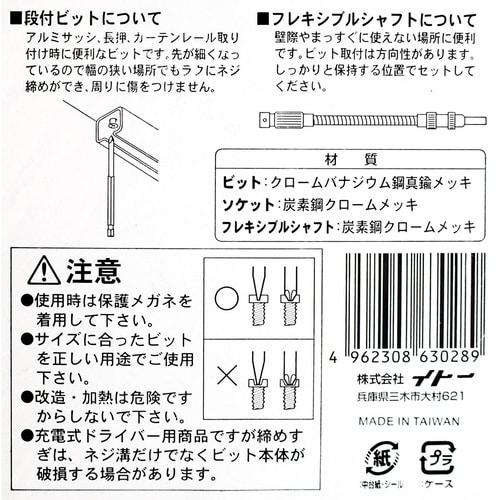 ■段付ビットについて
アルミサッシ、長押、カーテンレール取り付け時に便利なビットです。先が細くなっているので幅の狭い場所でもラクにネジ締めができ、周りに傷をつけません。

■フレキシブルシャフトについて
壁際やまっすぐに使えない場所に便利です。ビット取付は方向性があります。しっかりと保持する位置でセットしてください。

材　質
ビット：クロームバナジウム鋼真鍮メッキ
ソケット：炭素鋼クロームメッキ
フレキシブルシャフト：炭素鋼クロームメッキ

注意
●使用時は保護メガネを着用して下さい。
●サイズに合ったビットを正しい用途でご使用下さい。
●改造・加熱は危険ですからしないで下さい。
●充電式ドライバー用商品ですが締めすぎは、ネジ溝だけでなくビット本体が破損する場合があります。

○
×

4 962308 630289

株式会社 イトー
兵庫県三木市大村621

MADE IN TAIWAN

紙
プラ
:中台紙・シール
:ケース