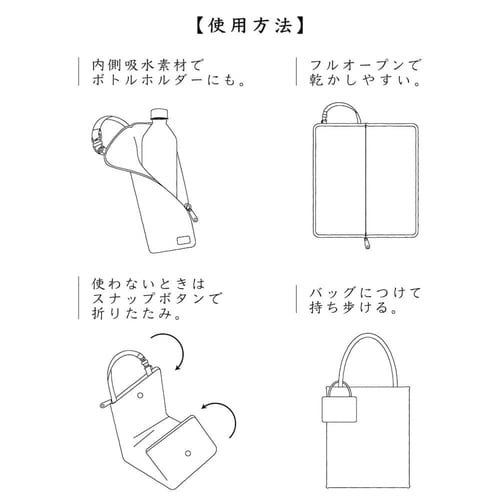 【使用方法】

内側吸水素材で
ボトルホルダーにも。

フルオープンで
乾かしやすい。

使わないときは
スナップボタンで
折りたたみ。

バッグにつけて
持ち歩ける。