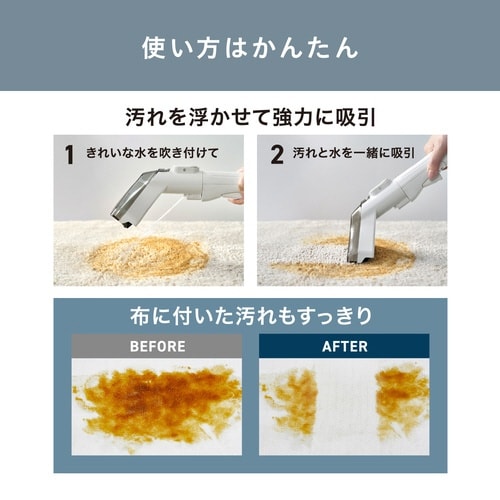 使い方はかんたん

汚れを浮かせて強力に吸引

1 きれいな水を吹き付けて

2 汚れと水を一緒に吸引

布に付いた汚れもすっきり

BEFORE

AFTER