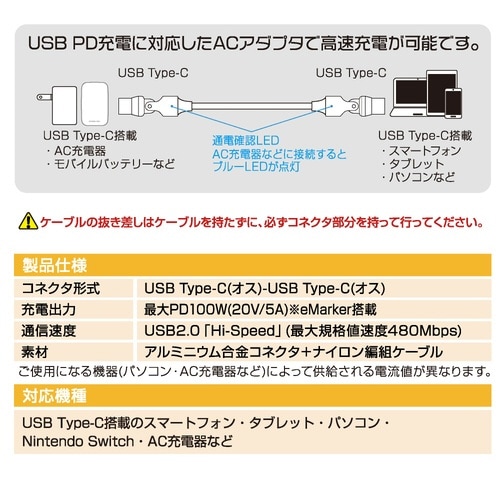 USB PD充電に対応したACアダプタで高速充電が可能です。

USB Type-C

USB Type-C

USB Type-C搭載
・AC充電器
・モバイルバッテリーなど

通電確認LED
AC充電器などに接続すると
ブルーLEDが点灯

USB Type-C搭載
・スマートフォン
・タブレット
・パソコンなど

ケーブルの抜き差しはケーブルを持たずに、必ずコネクタ部分を持って行ってください。

製品仕様

| コネクタ形式 | USB Type-C(オス)-USB Type-C(オス) |
|---|---|
| 充電出力 | 最大PD100W(20V/5A)※eMarker搭載 |
| 通信速度 | USB2.0「Hi-Speed」(最大規格値速度480Mbps) |
| 素材 | アルミニウム合金コネクタ+ナイロン編組ケーブル |

ご使用になる機器(パソコン・AC充電器など)によって供給される電流値が異なります。

対応機種

USB Type-C搭載のスマートフォン・タブレット・パソコン・Nintendo Switch・AC充電器など