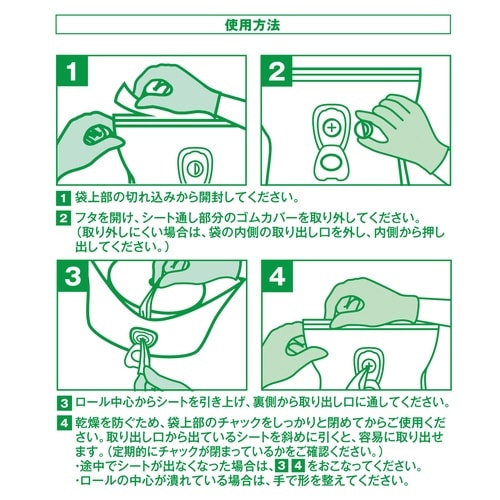 使用方法

1

2

1 袋上部の切れ込みから開封してください。

2 フタを開け、シート通し部分のゴムカバーを取り外してください。（取り外しにくい場合は、袋の内側の取り出し口を外し、内側から押し出してください。）

3

4

3 ロール中心からシートを引き上げ、裏側から取り出し口に通してください。

4 乾燥を防ぐため、袋上部のチャックをしっかりと閉めてからご使用ください。取り出し口から出ているシートを斜めに引くと、容易に取り出せます。（定期的にチャックが閉まっているかをご確認ください。）
・途中でシートが出なくなった場合は、3 4 をおこなってください。
・ロールの中心が潰れている場合は、手で形を整えてください。