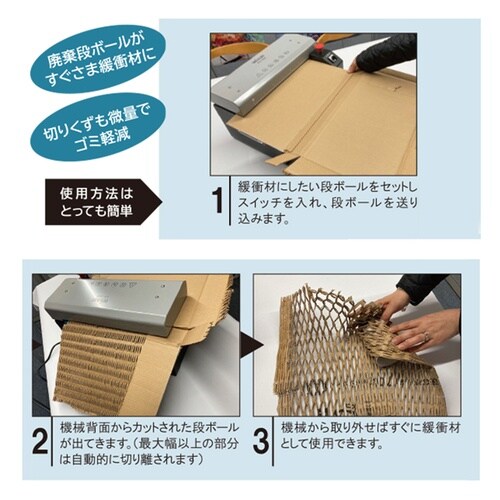 廃棄段ボールがすぐさま緩衝材に

切りくずも微量でゴミ軽減

使用方法はとっても簡単

1 緩衝材にしたい段ボールをセットしスイッチを入れ、段ボールを送り込みます。

2 機械背面からカットされた段ボールが出てきます。(最大幅以上の部分は自動的に切り離されます)

3 機械から取り外せばすぐに緩衝材として使用できます。