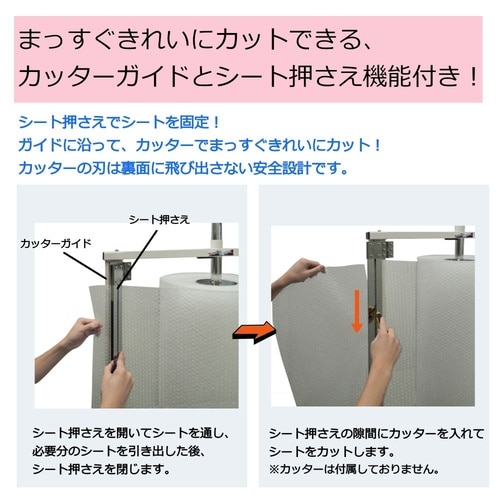 まっすぐきれいにカットできる、
カッターガイドとシート押さえ機能付き！

シート押さえでシートを固定！
ガイドに沿って、カッターでまっすぐきれいにカット！
カッターの刃は裏面に飛び出さない安全設計です。

シート押さえ

カッターガイド

シート押さえを開いてシートを通し、
必要分のシートを引き出した後、
シート押さえを閉じます。

シート押さえの隙間にカッターを入れて
シートをカットします。
※カッターは付属しておりません。