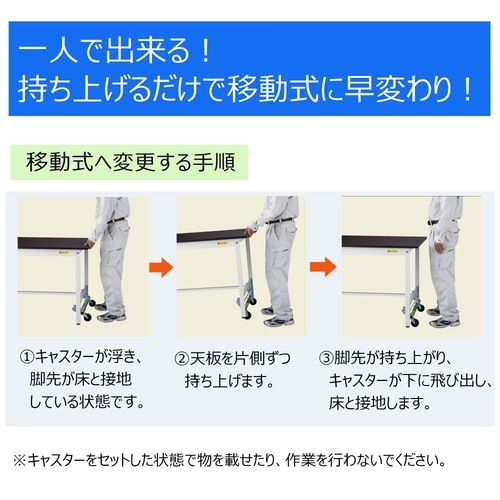 一人で出来る！
持ち上げるだけで移動式に早変わり！

移動式へ変更する手順

①キャスターが浮き、脚先が床と接地している状態です。

②天板を片側ずつ持ち上げます。

③脚先が持ち上がり、キャスターが下に飛び出し、床と接地します。

※キャスターをセットした状態で物を載せたり、作業を行わないでください。